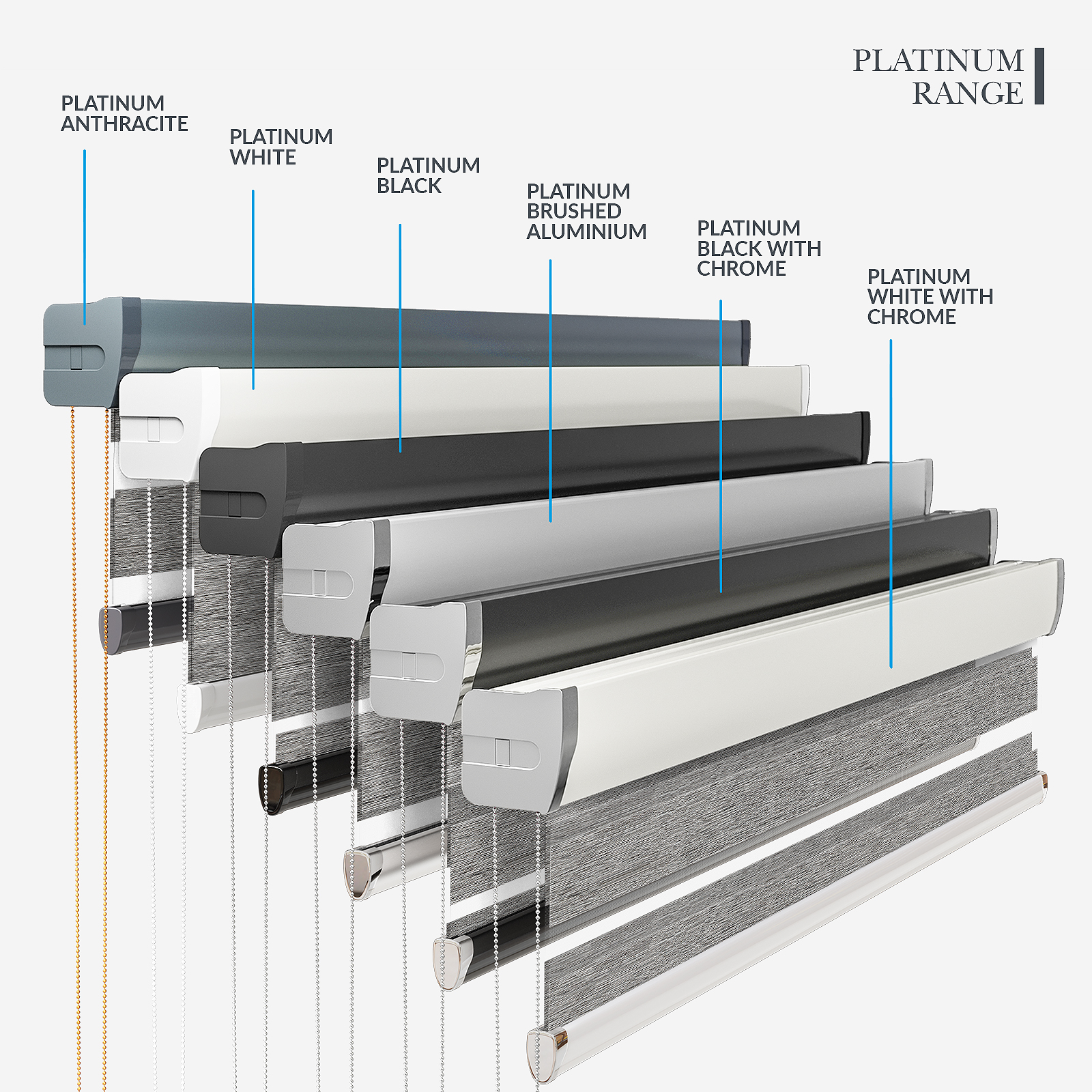 PLATINUM RANGE

PLATINUM ANTHRACITE

PLATINUM WHITE

PLATINUM BLACK

PLATINUM BRUSHED ALUMINIUM

PLATINUM BLACK WITH CHROME

PLATINUM WHITE WITH CHROME